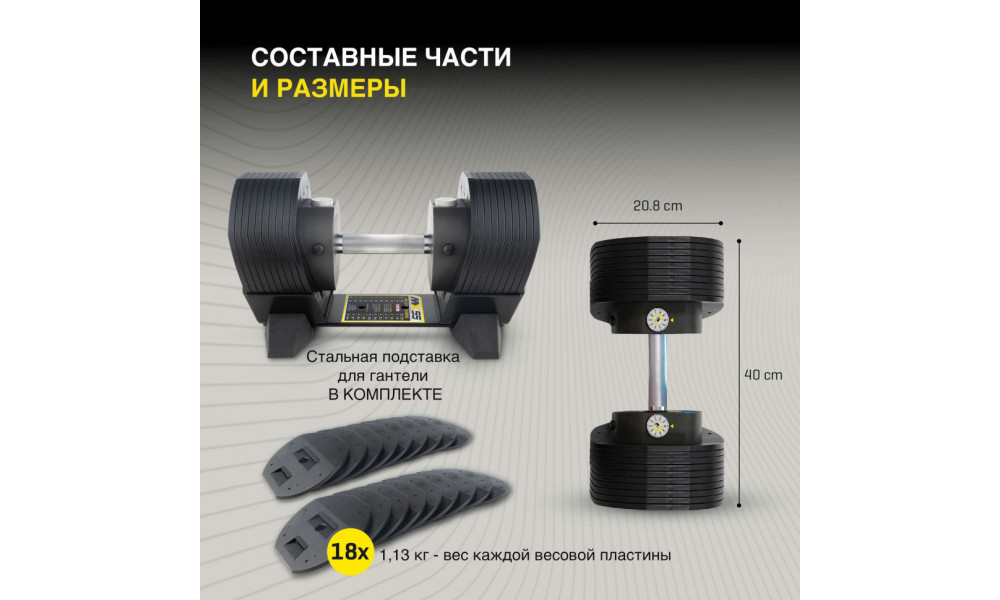 СОСТАВНЫЕ ЧАСТИ
И РАЗМЕРЫ

20.8 cm

40 cm

Стальная подставка для гантели
В КОМПЛЕКТЕ

18x 1,13 кг - вес каждой весовой пластины